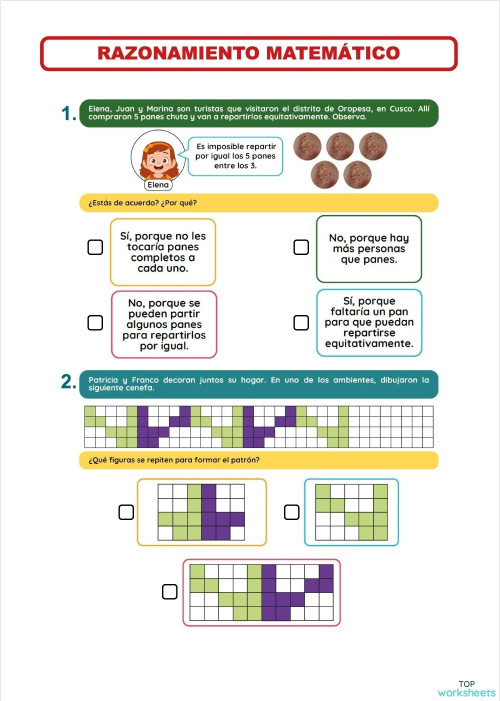 RAZONAMIENTO MATEMÁTICO

1. Elena, Juan y Marina son turistas que visitaron el distrito de Oropesa, en Cusco. Allí compraron 5 panes chuta y van a repartirlos equitativamente. Observa.

Es imposible repartir por igual los 5 panes entre los 3.

Elena

¿Estás de acuerdo? ¿Por qué?

Sí, porque no les tocaría panes completos a cada uno.

No, porque hay más personas que panes.

No, porque se pueden partir algunos panes para repartirlos por igual.

Sí, porque faltaría un pan para que puedan repartirse equitativamente.

2. Patricia y Franco decoran juntos su hogar. En uno de los ambientes, dibujaron la siguiente cenefa.

¿Qué figuras se repiten para formar el patrón?

TOP worksheets