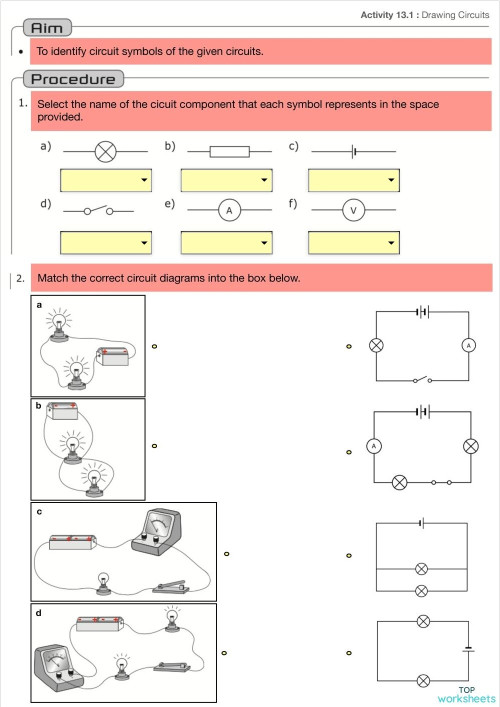 Activity 13.1 : Drawing Circuits

Aim

• To identify circuit symbols of the given circuits.

Procedure

1. Select the name of the cicuit component that each symbol represents in the space provided.

a)

b)

c)

d)

e) A

f) V

2. Match the correct circuit diagrams into the box below.

a

b

c

d

A

A

TOP worksheets