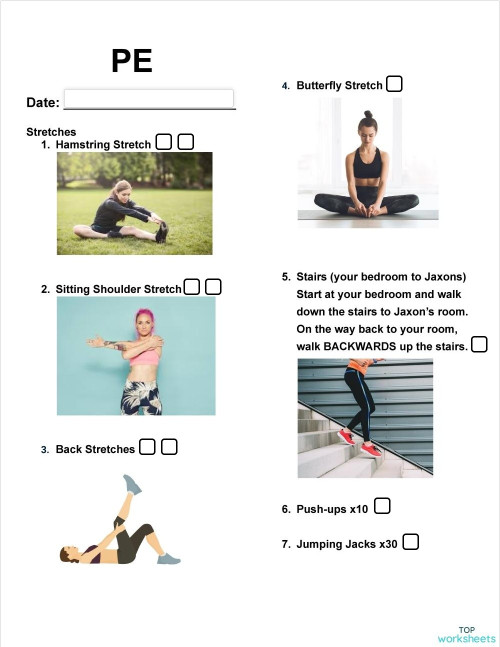 PE

Date:

Stretches
1. Hamstring Stretch

2. Sitting Shoulder Stretch

3. Back Stretches

4. Butterfly Stretch

5. Stairs (your bedroom to Jaxons) Start at your bedroom and walk down the stairs to Jaxon's room. On the way back to your room, walk BACKWARDS up the stairs.

6. Push-ups x10

7. Jumping Jacks x30

TOP worksheets