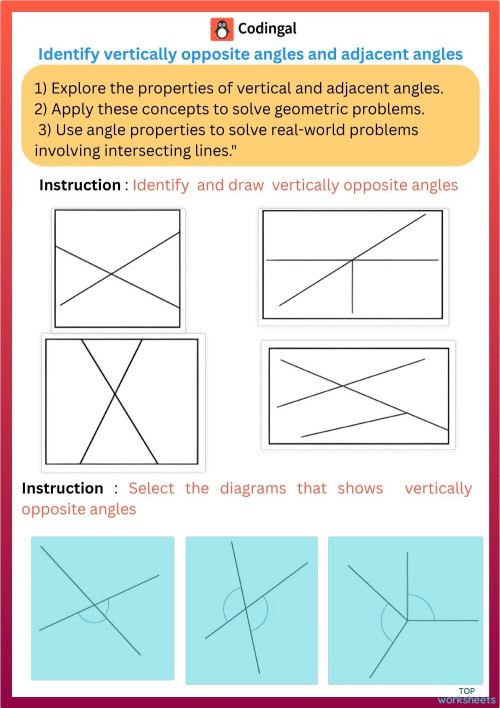 Codingal

Identify vertically opposite angles and adjacent angles

1) Explore the properties of vertical and adjacent angles.
2) Apply these concepts to solve geometric problems.
3) Use angle properties to solve real-world problems involving intersecting lines."

Instruction : Identify and draw vertically opposite angles

Instruction : Select the diagrams that shows vertically opposite angles

TOP worksheets