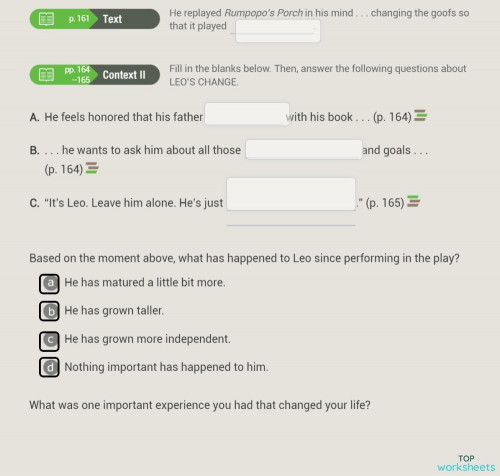 p. 161 Text

He replayed Rumpopo's Porch in his mind . . . changing the goofs so that it played

pp. 164 –165 Context II

Fill in the blanks below. Then, answer the following questions about LEO'S CHANGE.

A. He feels honored that his father with his book . . . (p. 164)

B. . . . he wants to ask him about all those and goals . . . (p. 164)

C. "It's Leo. Leave him alone. He's just ." (p. 165)

Based on the moment above, what has happened to Leo since performing in the play?

a He has matured a little bit more.

b He has grown taller.

c He has grown more independent.

d Nothing important has happened to him.

What was one important experience you had that changed your life?

TOP worksheets