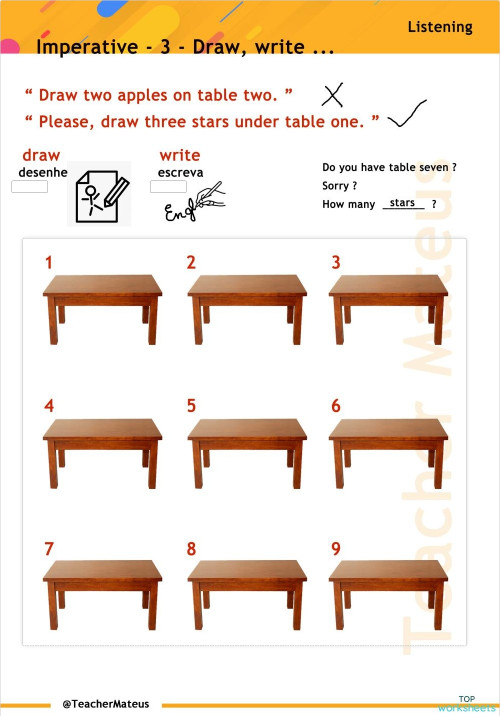 Listening

Imperative - 3 - Draw, write ...

" Draw two apples on table two. "
" Please, draw three stars under table one. "

draw
desenhe

write
escreva

Engl

Do you have table seven ?
Sorry ?
How many stars ?

1
2
3
4
5
6
7
8
9

Teacher Mateus

@TeacherMateus

TOP
worksheets